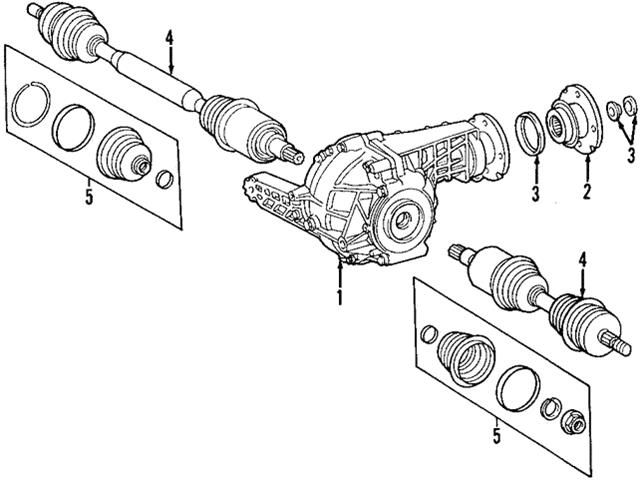 4
5
3
2
3
1
4
5