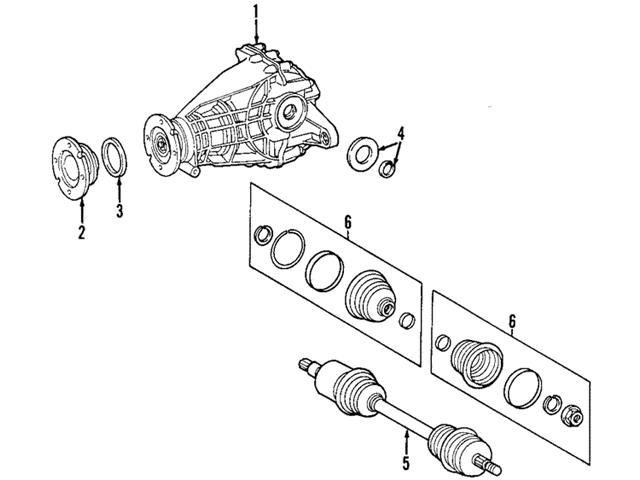 1
4
2
3
6
6
5