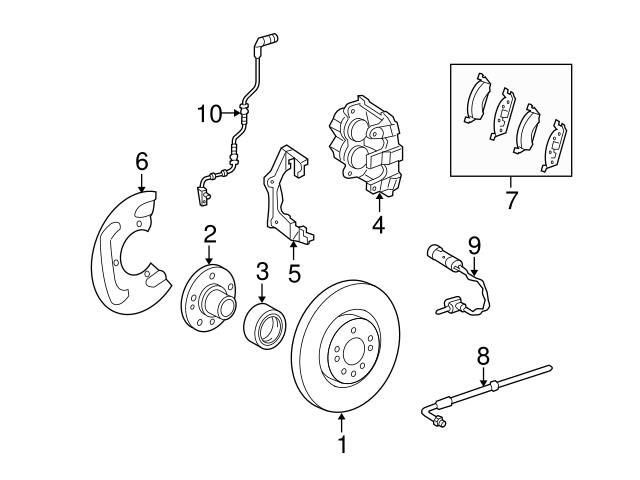 10
6
2
3
5
4
7
9
8
1