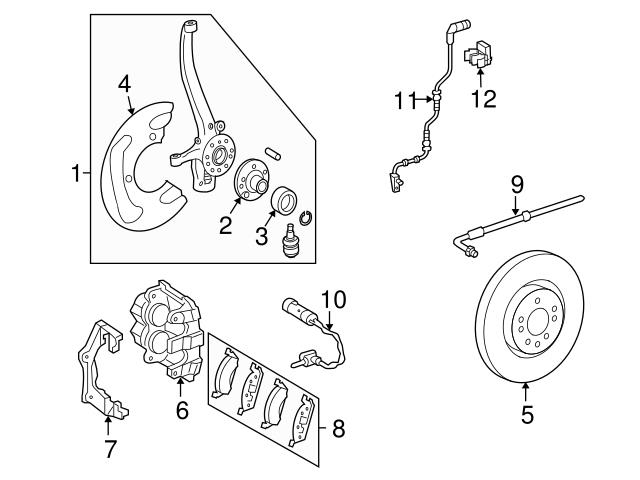 4
1
2
3
11
12
9
10
5
6
7
8