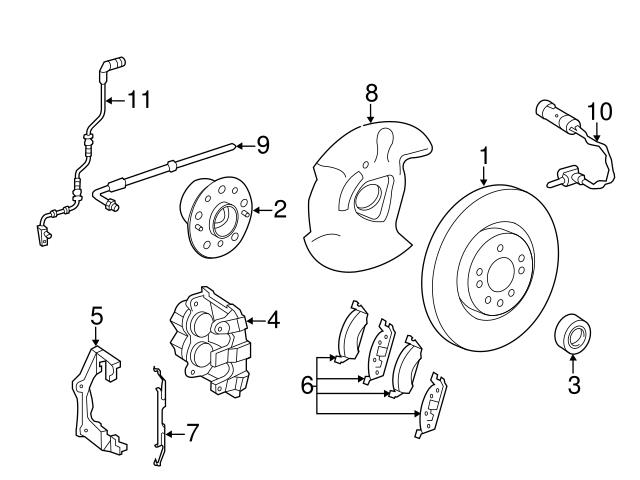 11
8
10
9
1
2
5
4
6
3
7