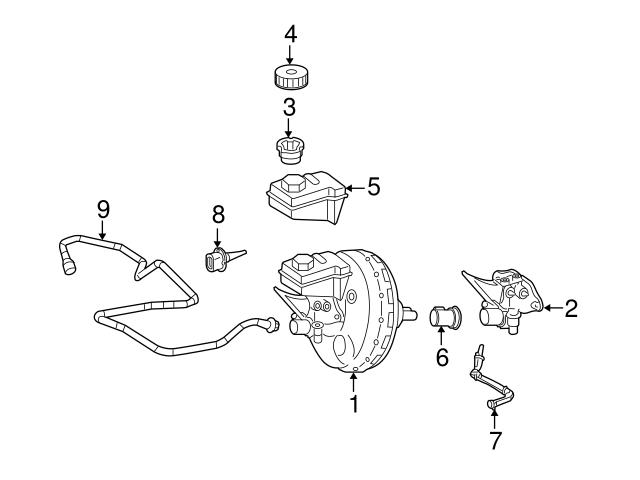 4
3
5
9
8
2
6
1
7