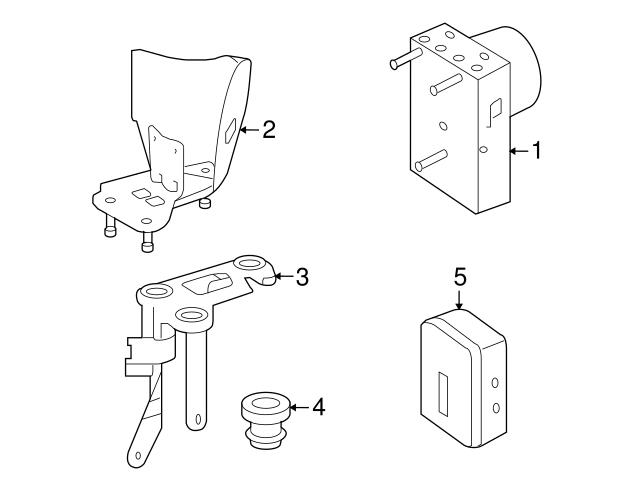 2
1
3
5
4