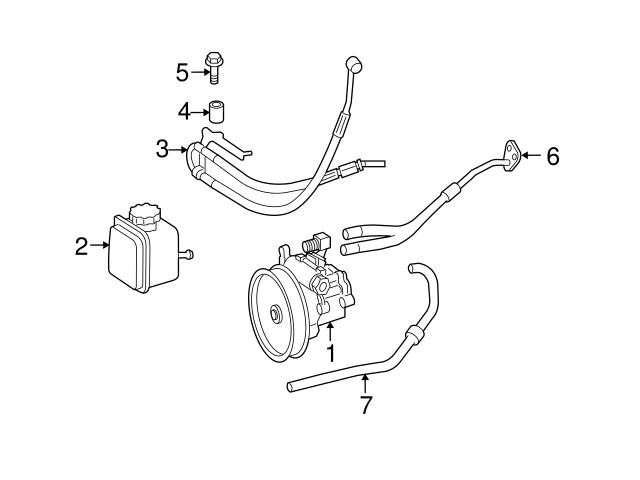 5
4
3
6
2
1
7