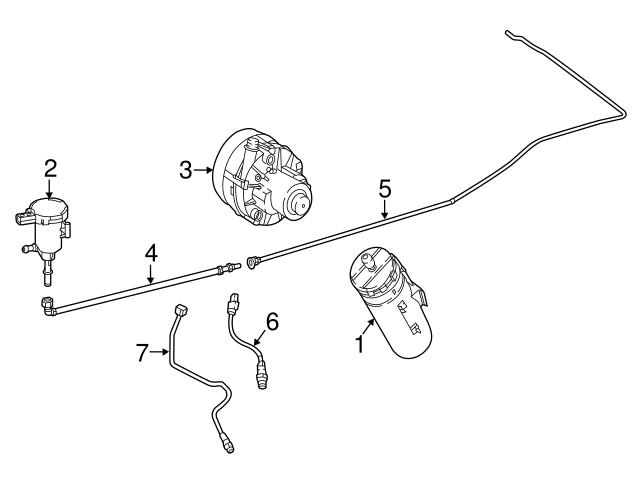 2
3
5
4
6
7
1