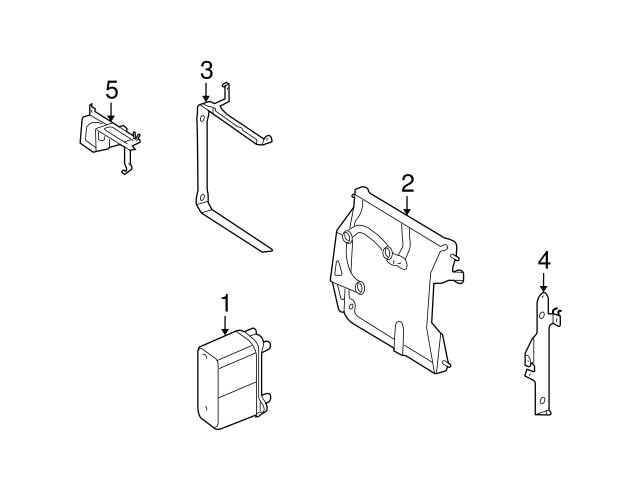 5
3
2
4
1