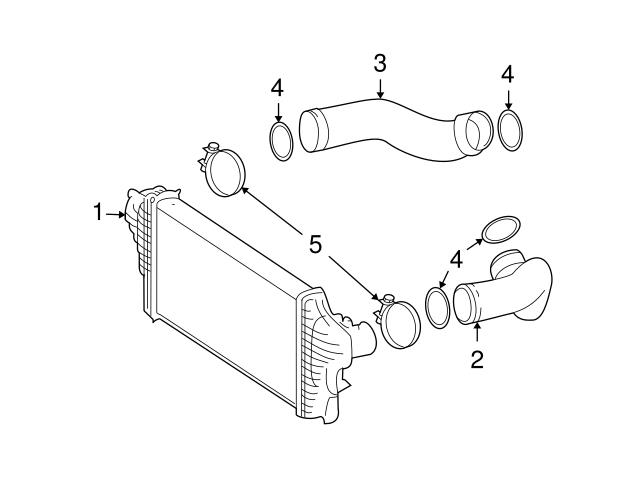 3
4
4
1
5
4
2