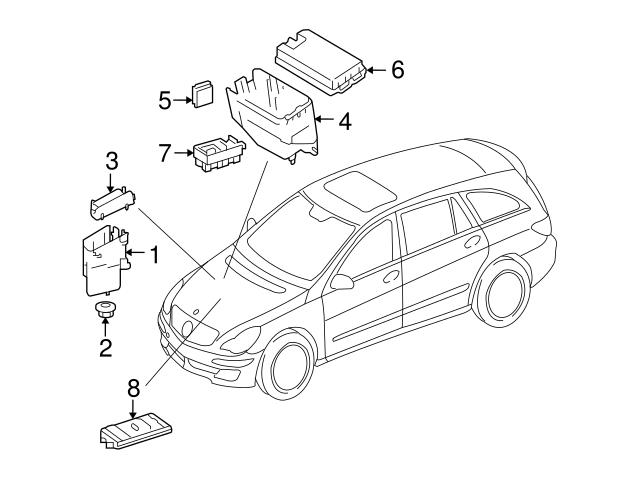 6
5
4
7
3
1
2
8