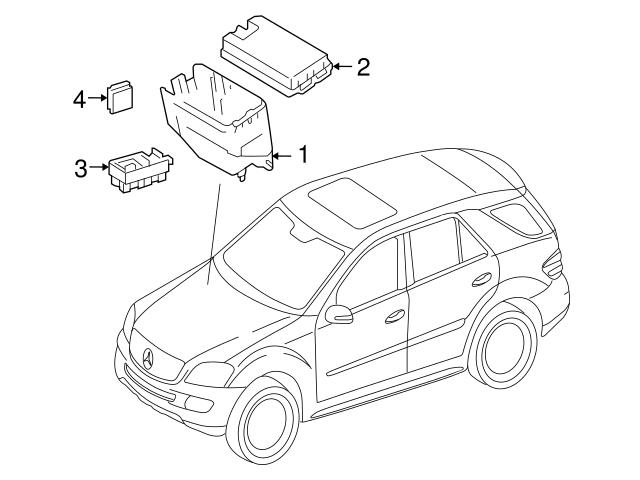 2
4
1
3