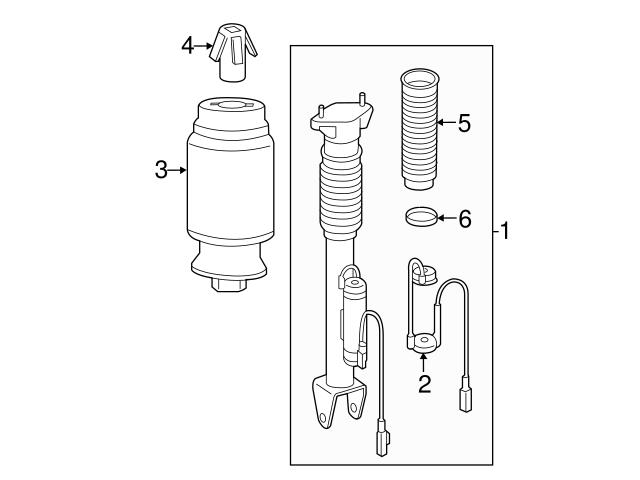 4
3
5
6
1
2