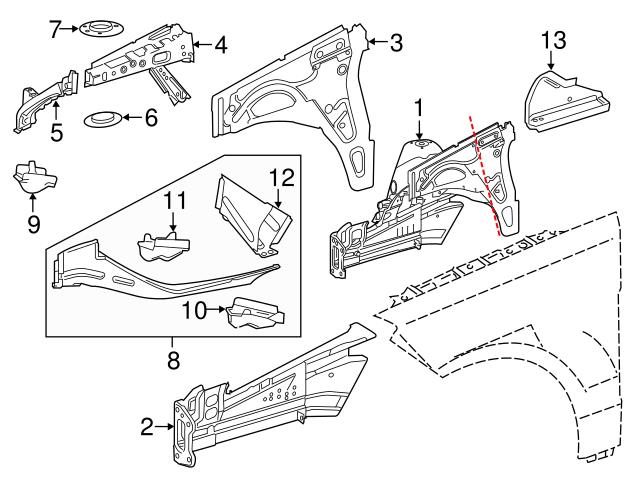 7
4
3
13
5
6
1
9
11
12
10
8
2