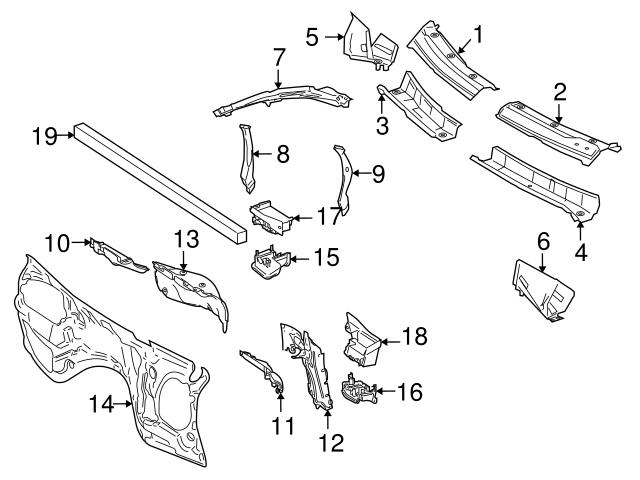 5
1
7
3
2
19
8
9
17
4
10
13
15
6
18
16
14
11
12