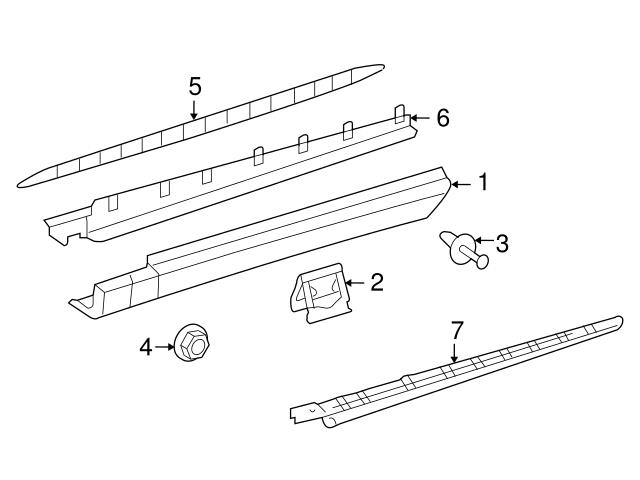 5
6
1
3
2
4
7