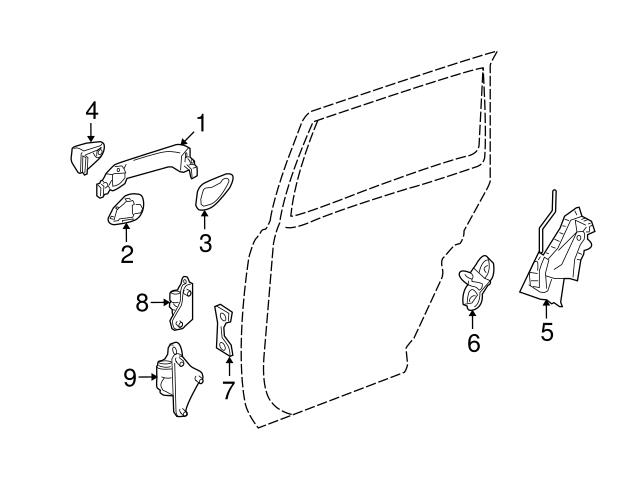 4
1
2
3
8
9
7
6
5