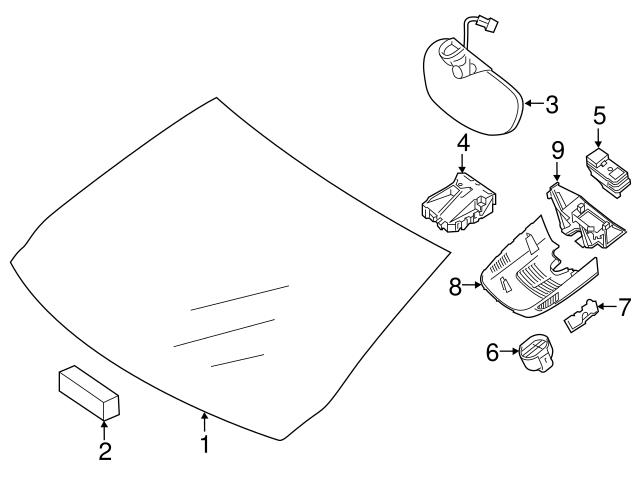 3
5
4
9
8
7
6
2
1