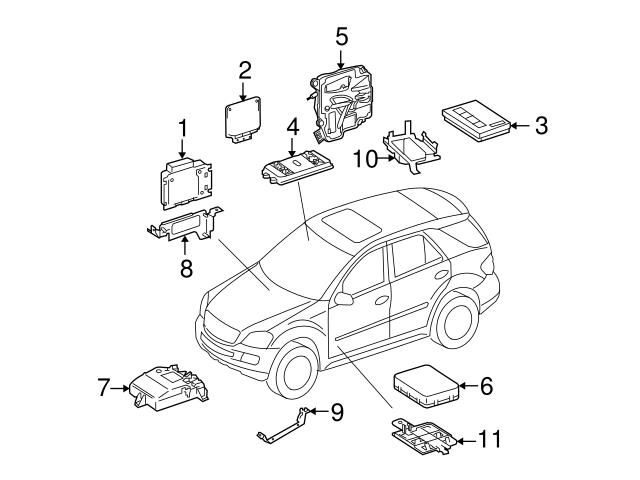 5
2
3
1
4
10
8
7
6
9
11