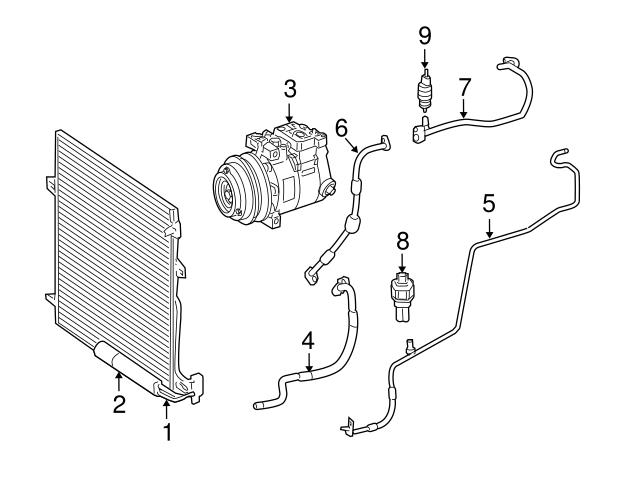 9
3
7
6
5
8
4
2
1