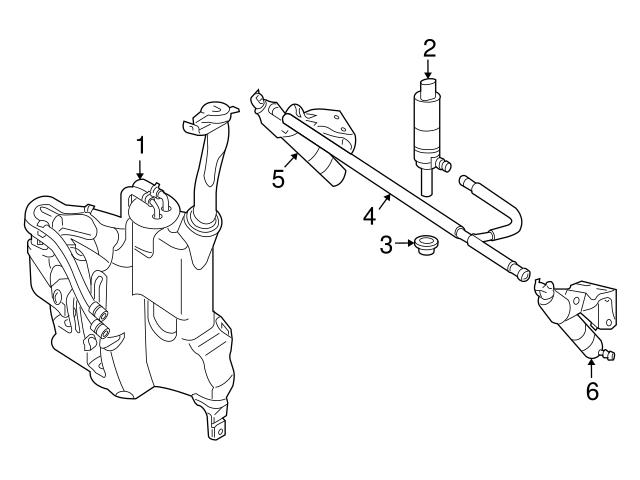 2
1
5
4
3
6