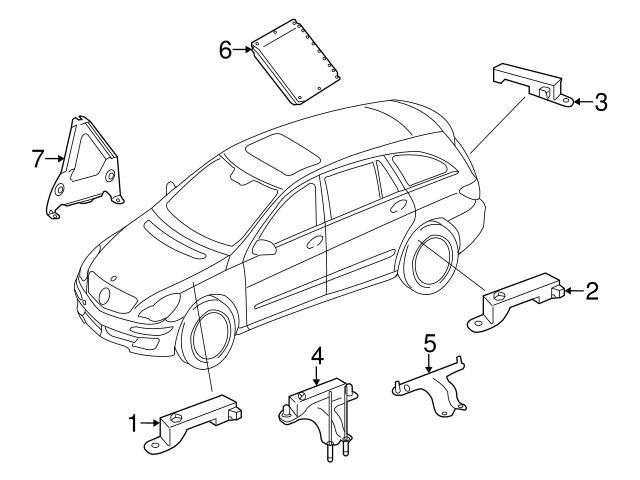 6
3
7
2
4
5
1