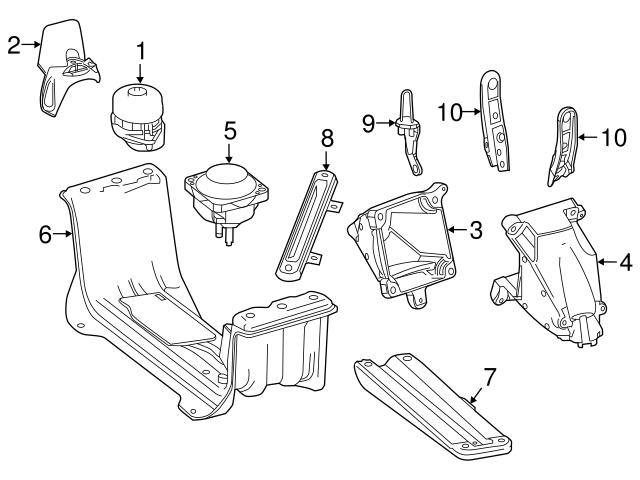 2
1
5
8
9
10
10
6
3
4
7