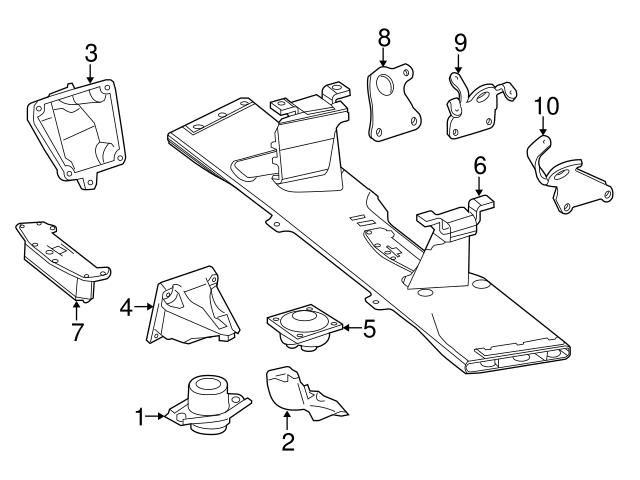 3
8
9
10
6
7
4
5
1
2