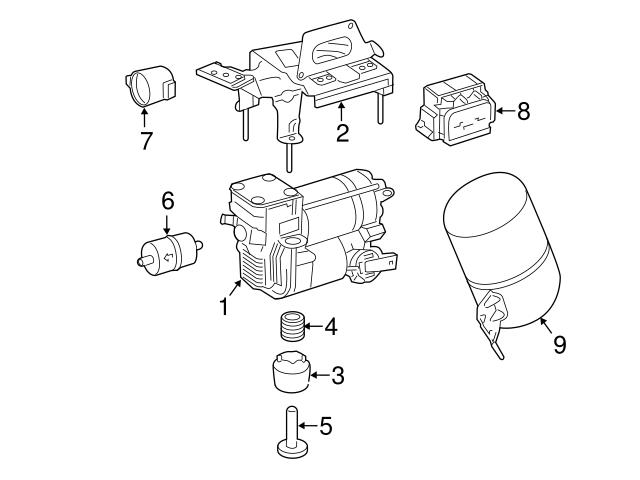 7
2
8
6
1
4
3
5
9