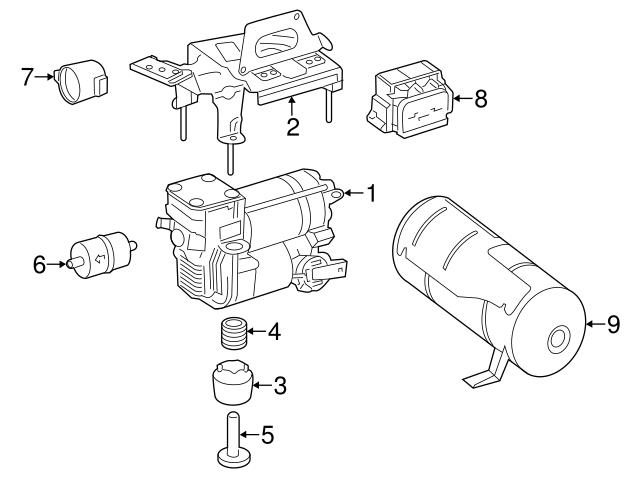 7
2
8
1
6
4
9
3
5