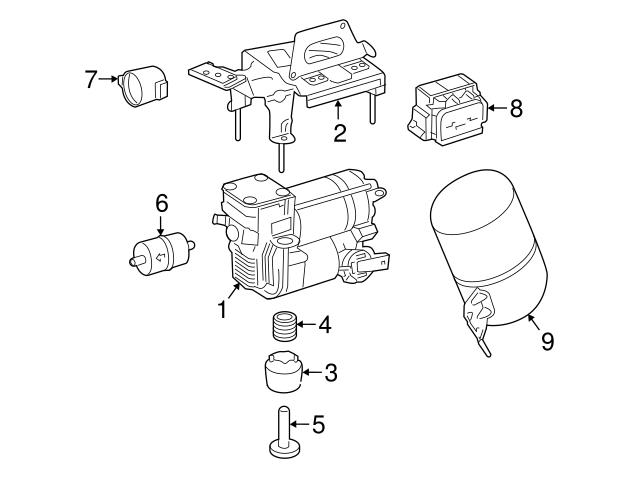 7
2
8
6
1
4
3
5
9