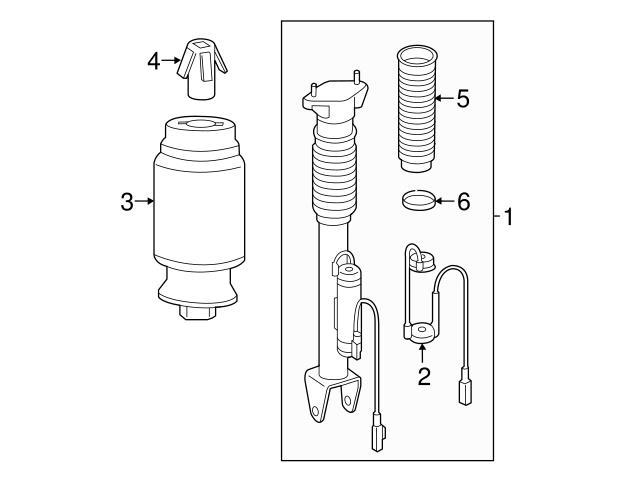 4
3
5
6
1
2