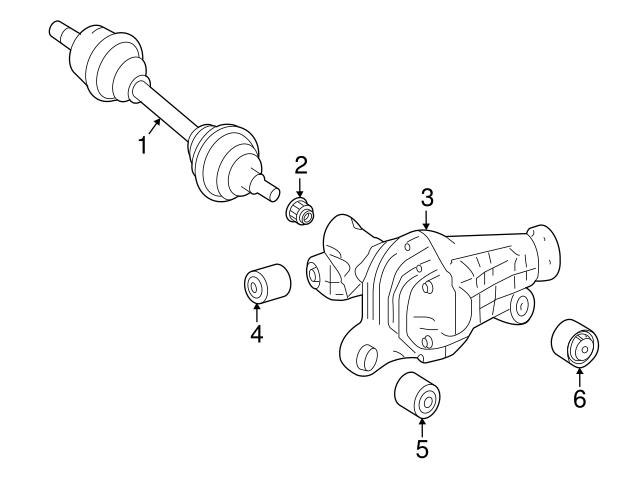 1
2
3
4
5
6