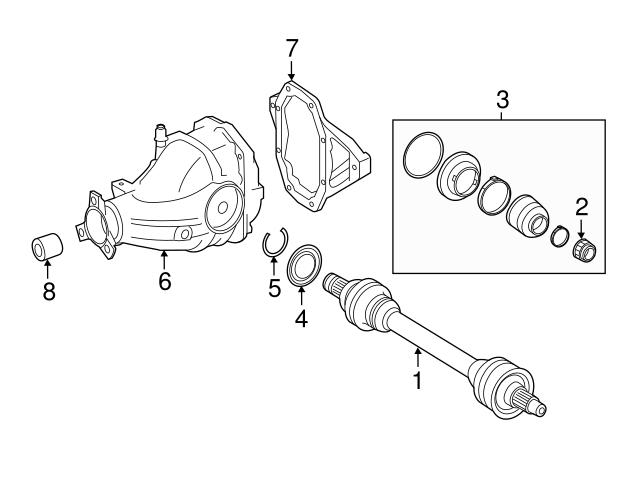 7
3
2
8
6
5
4
1