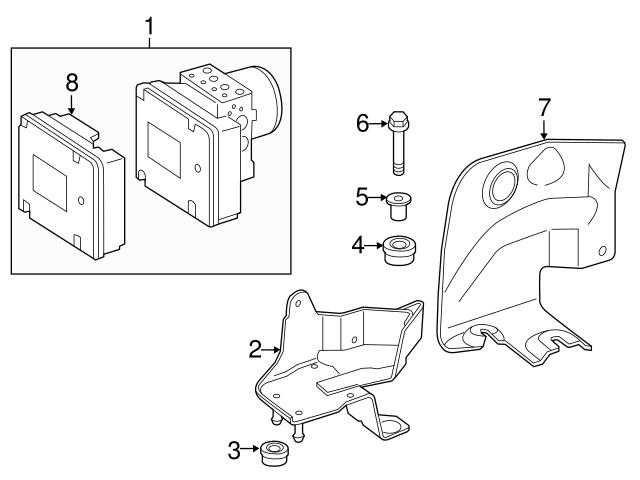 1
8
6
7
5
4
2
3