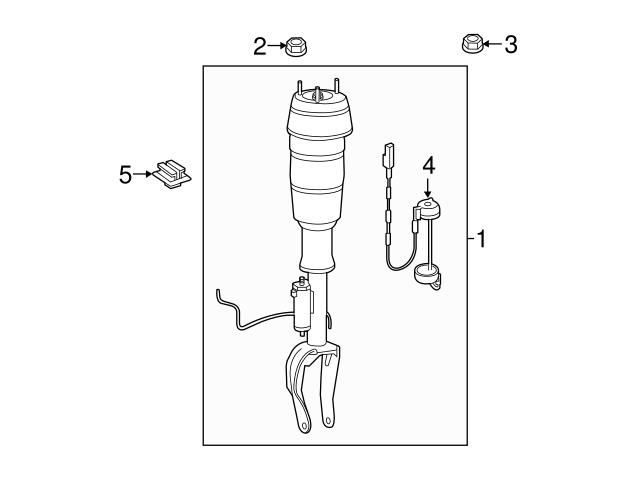 2
3
5
4
1