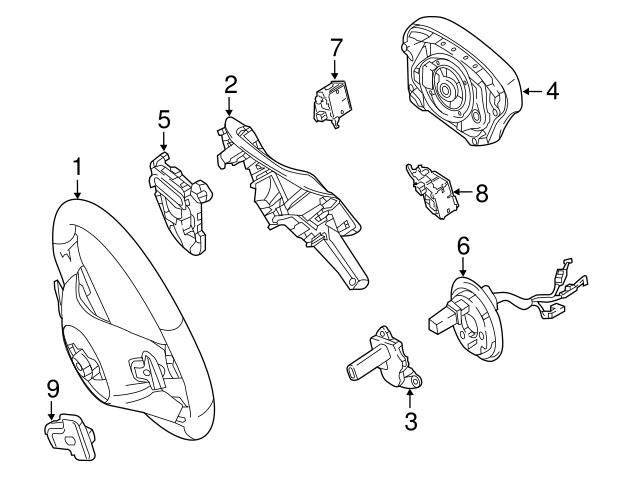 7
4
2
5
1
8
6
9
3