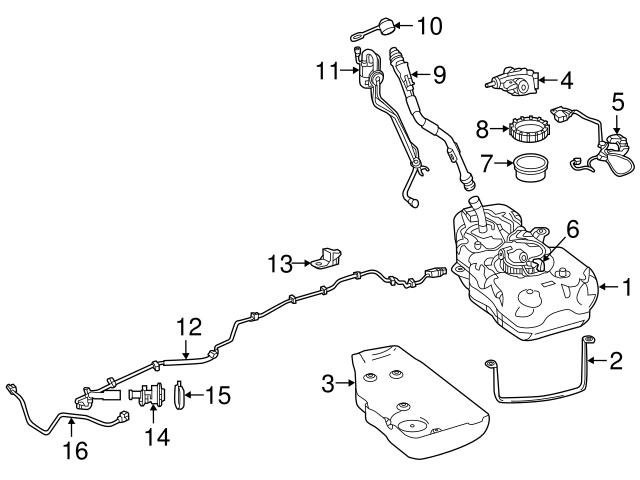 10
11
9
4
5
8
7
6
13
1
12
2
3
15
14
16