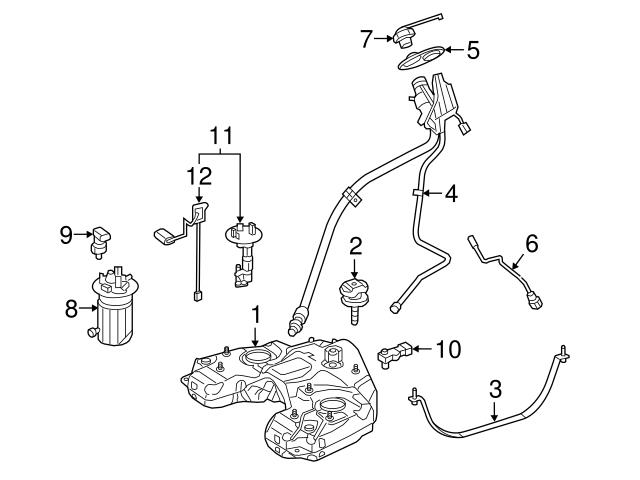 7
5
11
12
4
9
2
6
8
1
10
3