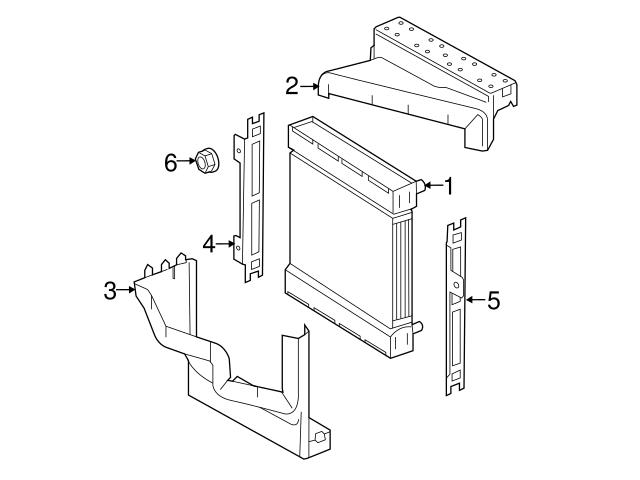 2
6
1
4
3
5