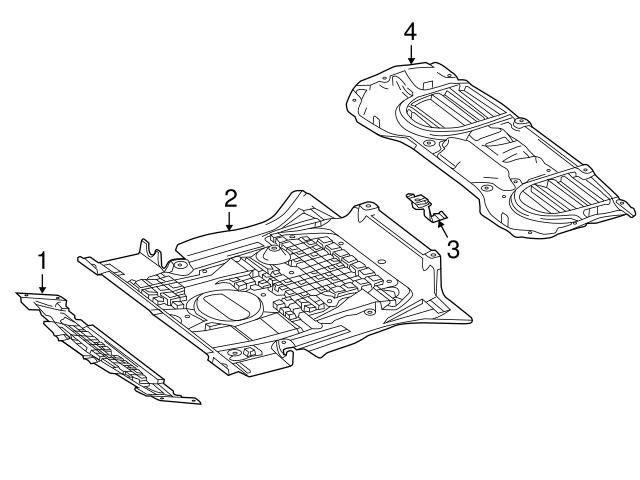 4
2
3
1