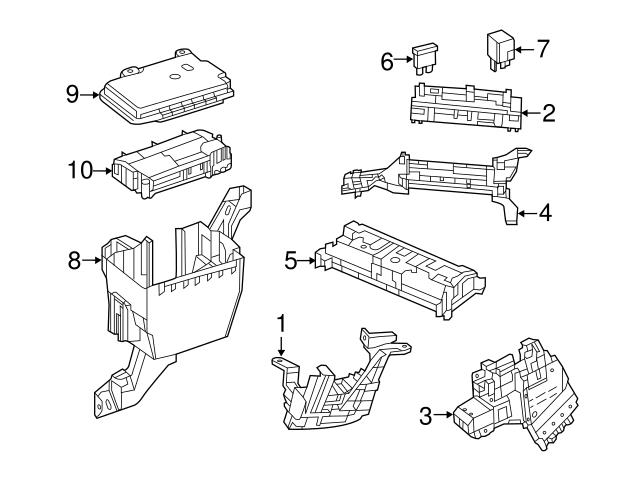 6
7
9
2
10
4
8
5
1
3