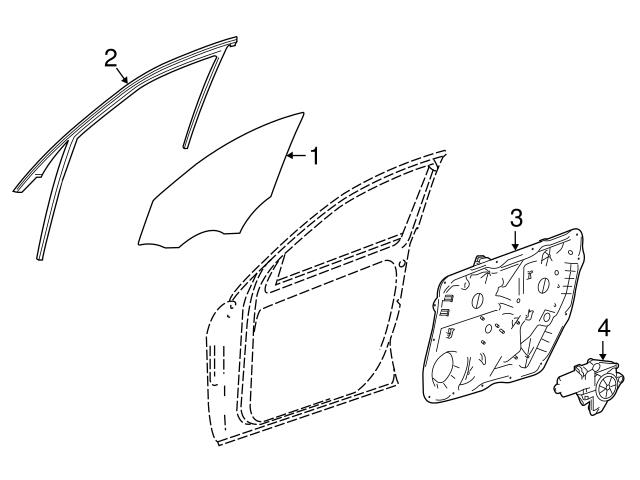 2
1
3
4