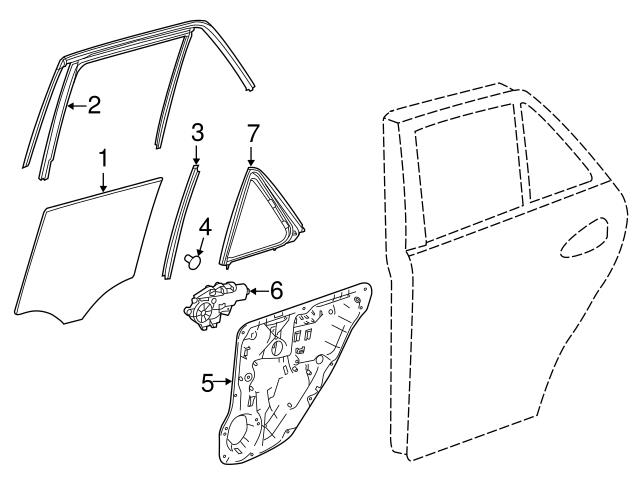 2
3
7
1
4
6
5