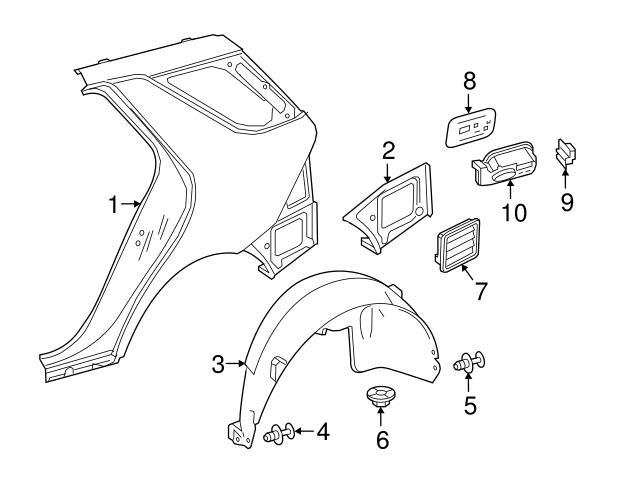 8
2
9
10
1
7
3
5
4
6