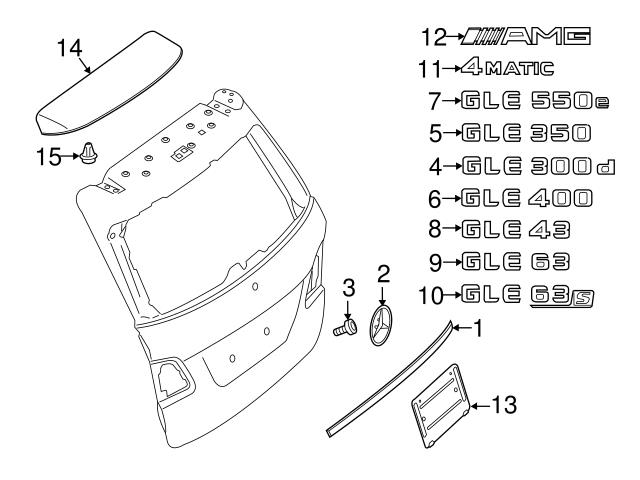 14
15
12 AMG
11 4MATIC
7 GLE 550e
5 GLE 350
4 GLE 300d
6 GLE 400
8 GLE 43
9 GLE 63
10 GLE 63S
3
2
1
13