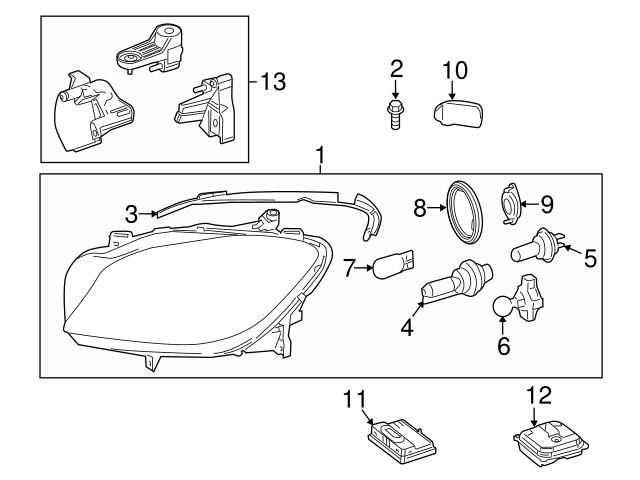 13
2
10
1
3
8
9
7
5
4
6
11
12