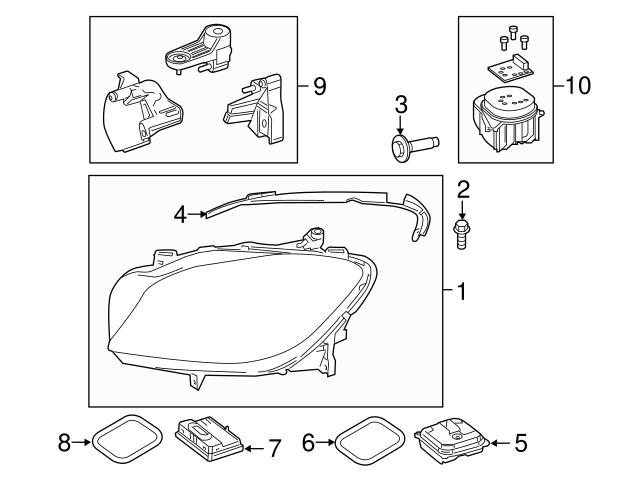 9
10
3
2
4
1
8
7
6
5