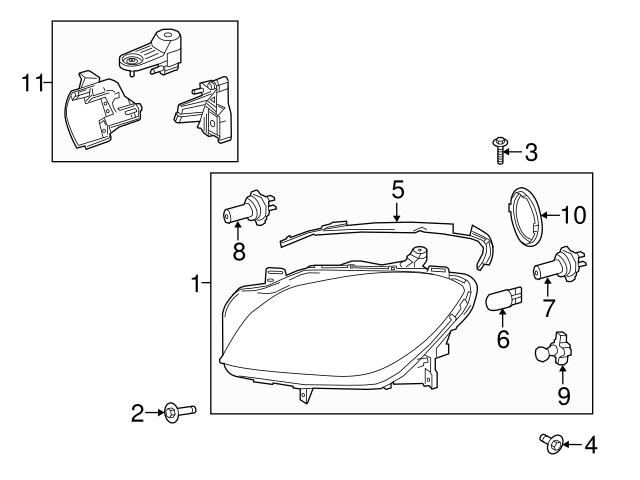 11
3
5
10
8
1
7
6
9
2
4