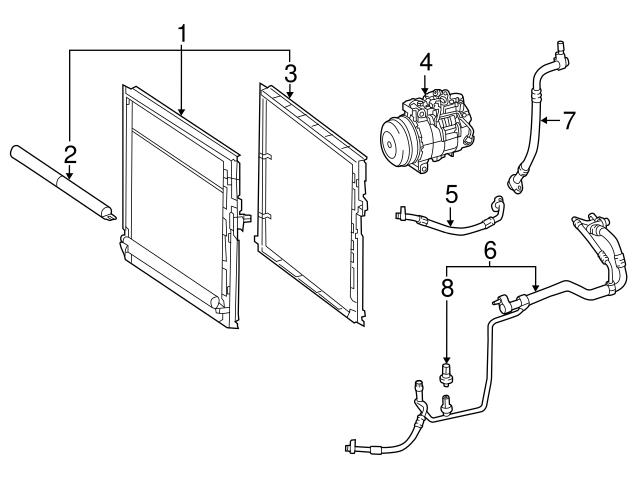 1
2
3
4
7
5
6
8