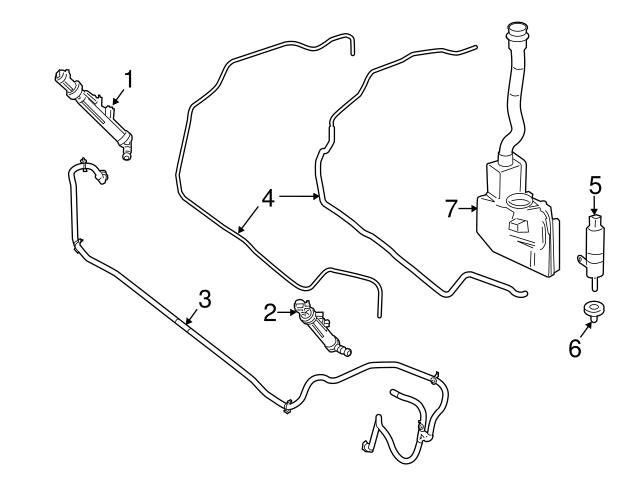 1
4
7
5
3
2
6