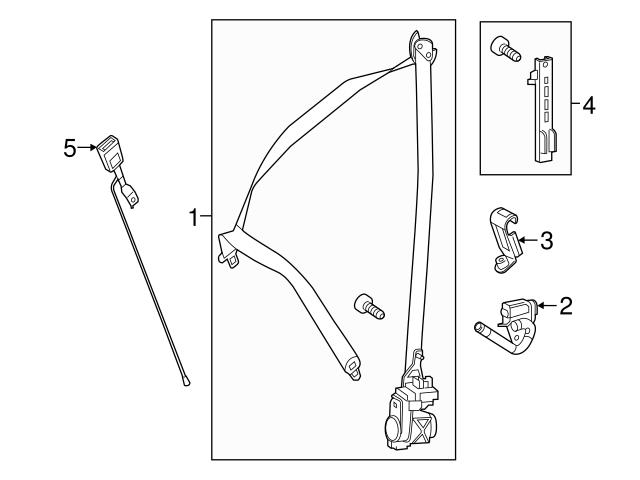 5
1
4
3
2