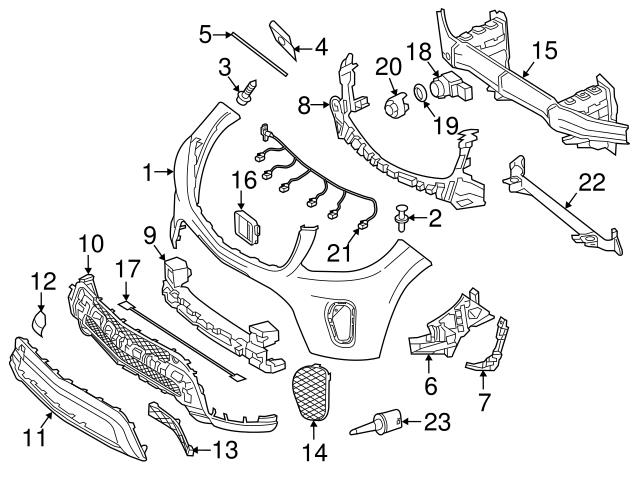 5
4
3
20
18
15
8
19
1
16
22
2
21
10
9
17
12
6
7
11
13
14
23